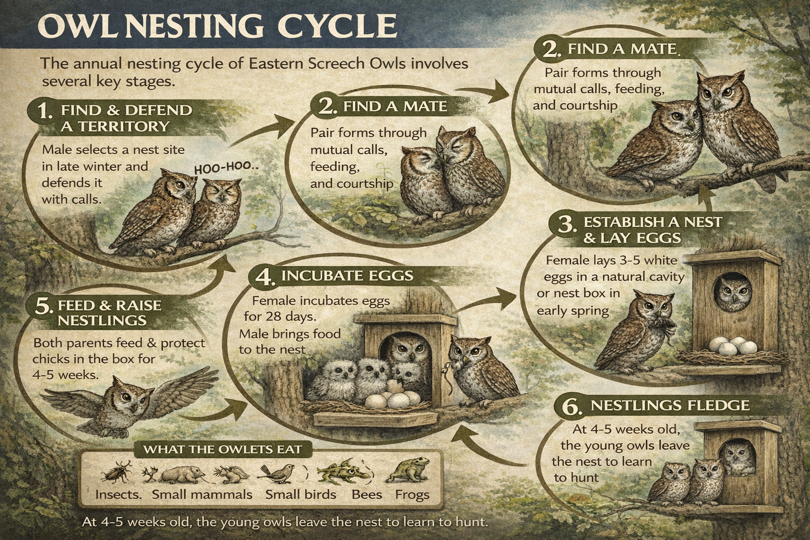 OWL NESTING CYCLE

The annual nesting cycle of Eastern Screech Owls involves several key stages.

1. FIND & DEFEND A TERRITORY

Male selects a nest site in late winter and defends it with calls.

HOO-HOO..

2. FIND A MATE

Pair forms through mutual calls, feeding, and courtship

2. FIND A MATE

Pair forms through mutual calls, feeding, and courtship

3. ESTABLISH A NEST & LAY EGGS

Female lays 3-5 white eggs in a natural cavity or nest box in early spring

4. INCUBATE EGGS

Female incubates eggs for 28 days. Male brings food to the nest

5. FEED & RAISE NESTLINGS

Both parents feed & protect chicks in the box for 4-5 weeks.

6. NESTLINGS FLEDGE

At 4-5 weeks old, the young owls leave the nest to learn to hunt

WHAT THE OWLETS EAT

Insects. Small mammals Small birds Bees Frogs

At 4-5 weeks old, the young owls leave the nest to learn to hunt.